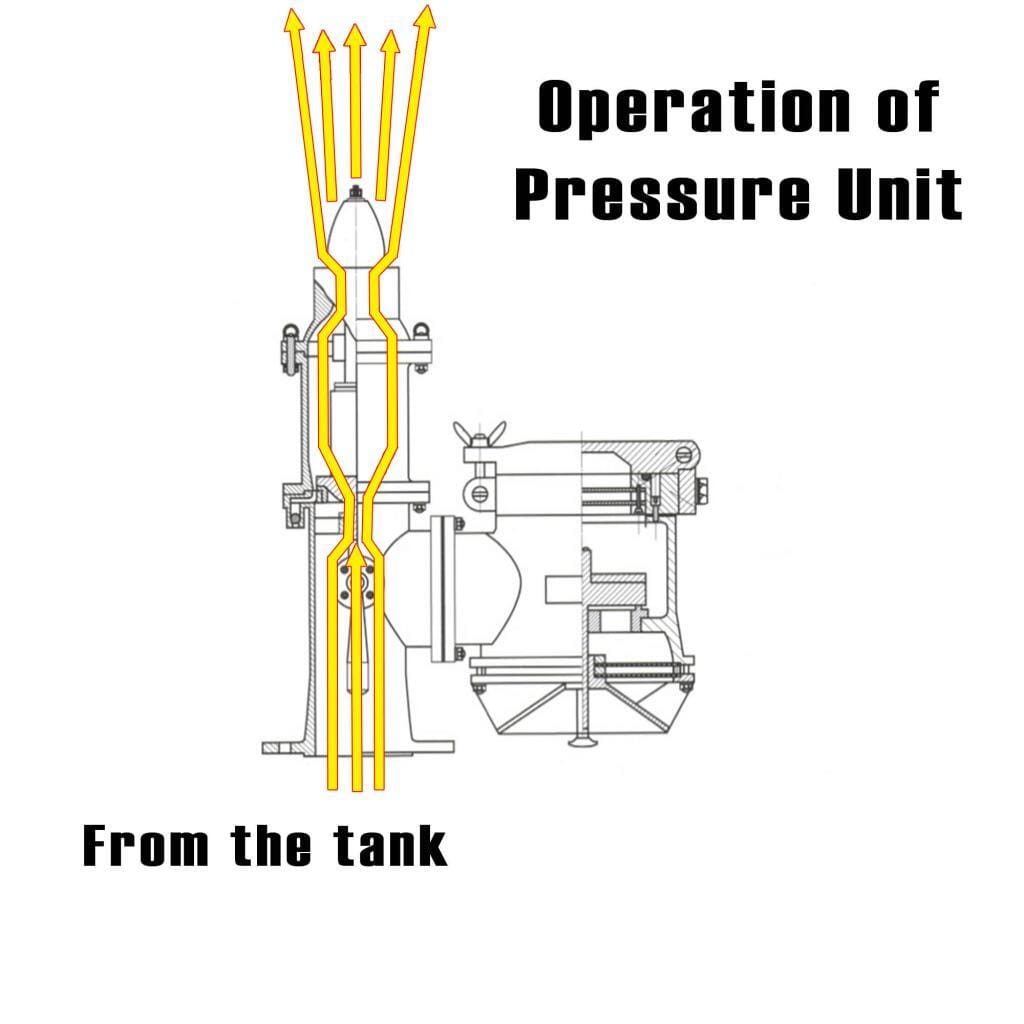 Operation of Pressure Unit

From the tank